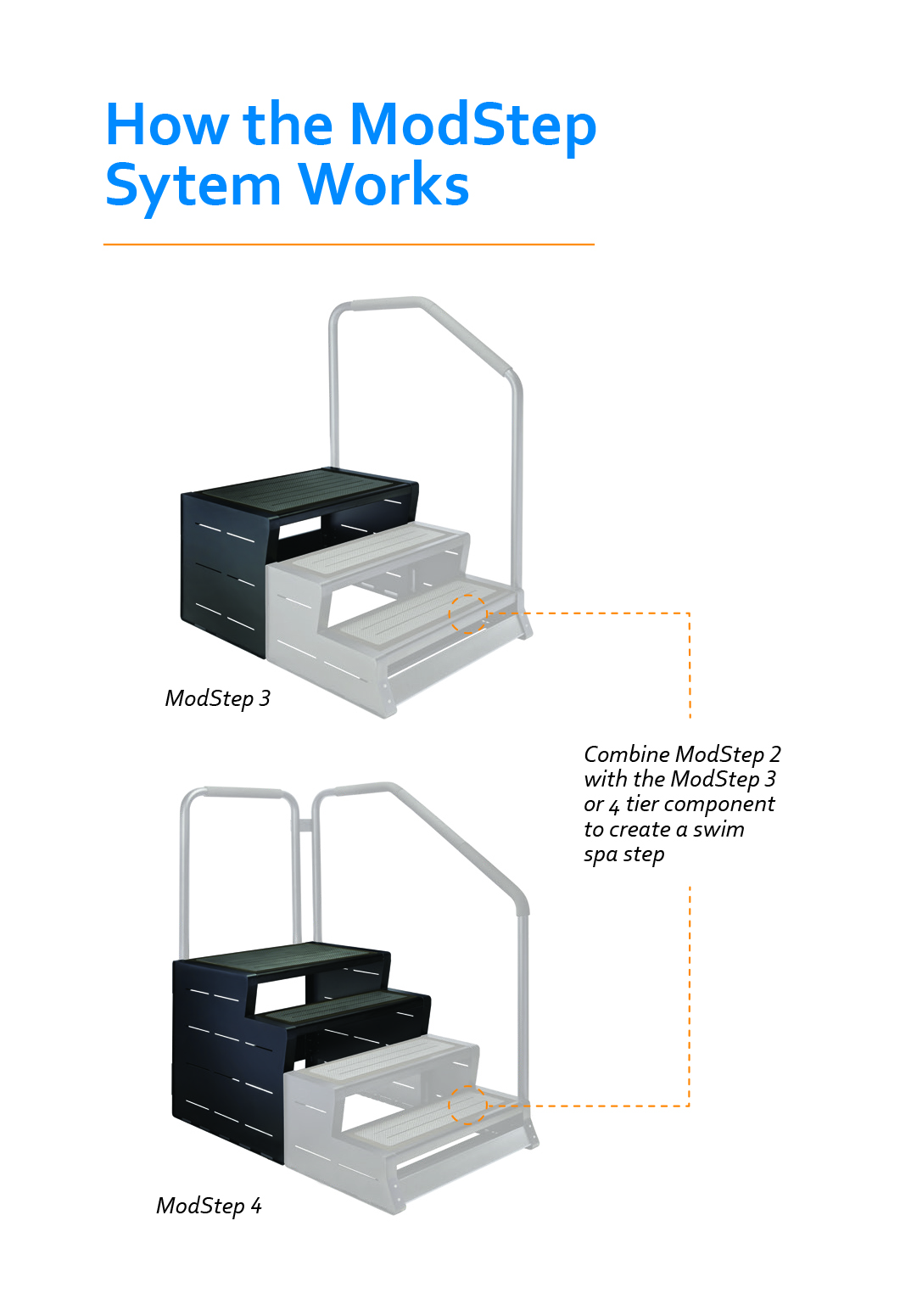 How the ModStep Sytem Works

ModStep 3

Combine ModStep 2 with the ModStep 3 or 4 tier component to create a swim spa step

ModStep 4